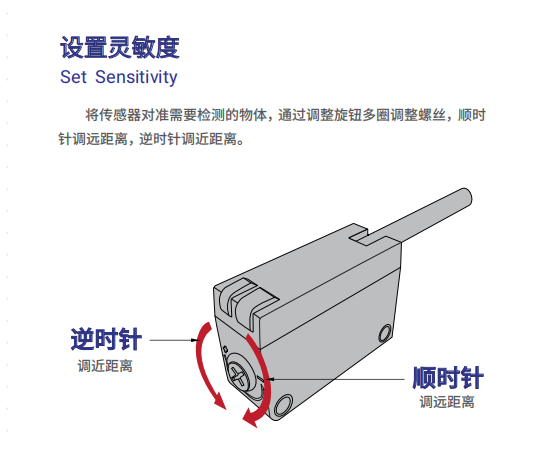 设置灵敏度
Set Sensitivity

将传感器对准需要检测的物体，通过调整旋钮多圈调整螺丝，顺时针调远距离，逆时针调近距离。

逆时针
调近距离

顺时针
调远距离